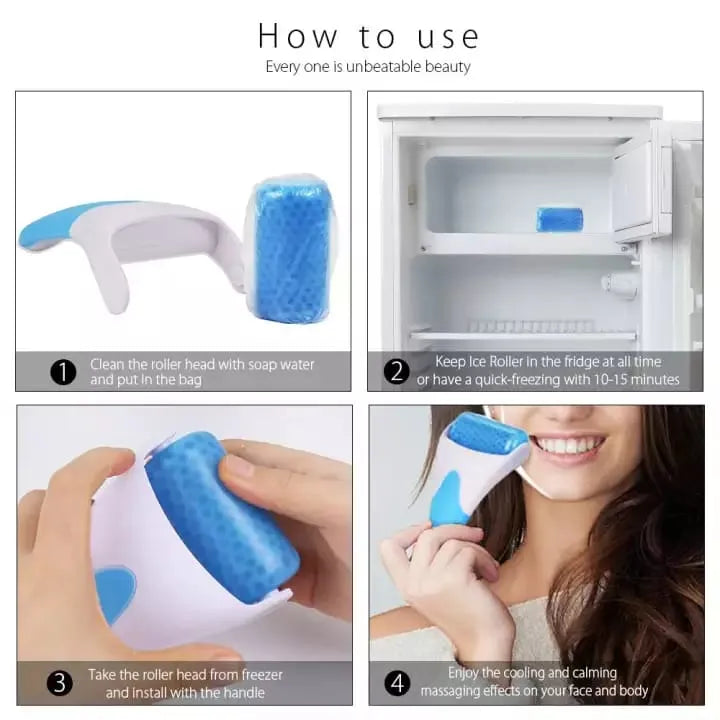 How to use
Every one is unbeatable beauty

1 Clean the roller head with soap water and put in the bag

2 Keep Ice Roller in the fridge at all time or have a quick-freezing with 10-15 minutes

3 Take the roller head from freezer and install with the handle

4 Enjoy the cooling and calming massaging effects on your face and body